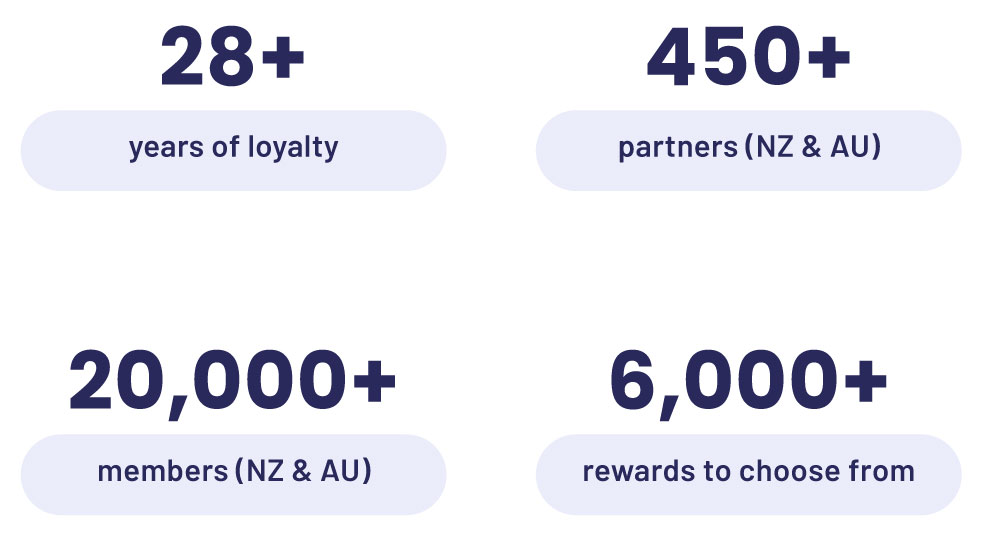 28+

years of loyalty

450+

partners (NZ & AU)

20,000+

members (NZ & AU)

6,000+

rewards to choose from